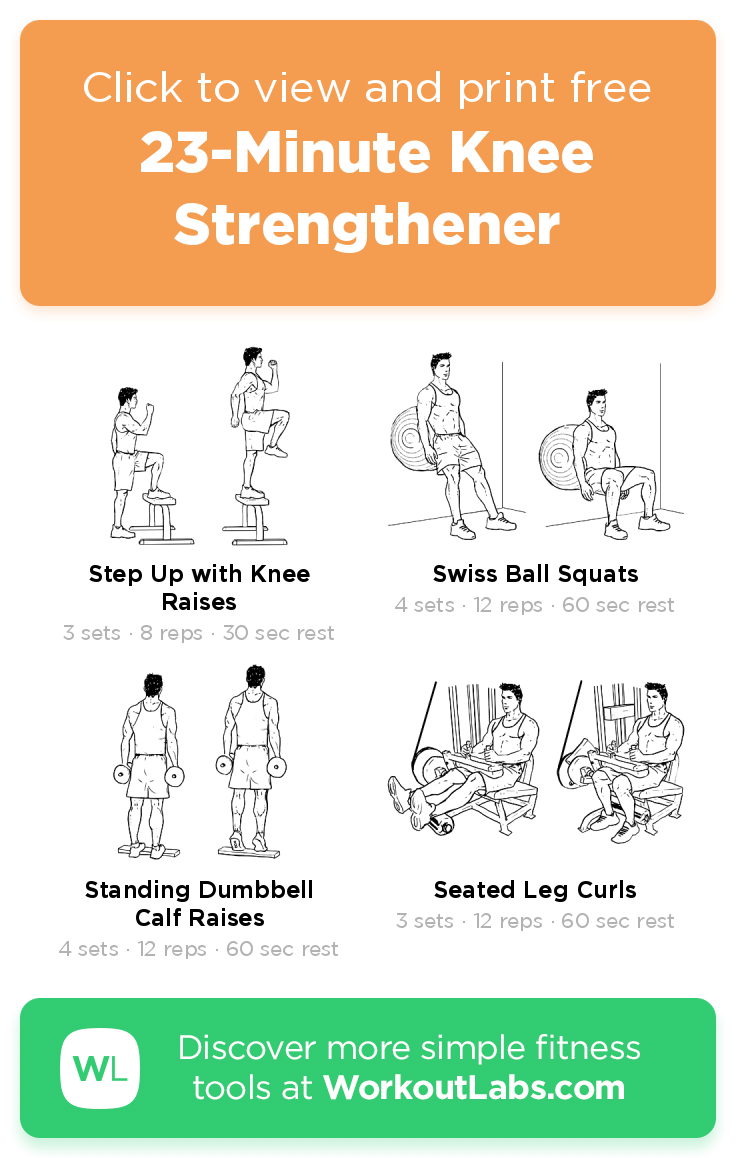 Click to view and print free
23-Minute Knee Strengthener

Step Up with Knee Raises
3 sets · 8 reps · 30 sec rest

Swiss Ball Squats
4 sets · 12 reps · 60 sec rest

Standing Dumbbell Calf Raises
4 sets · 12 reps · 60 sec rest

Seated Leg Curls
3 sets · 12 reps · 60 sec rest

WL
Discover more simple fitness tools at WorkoutLabs.com